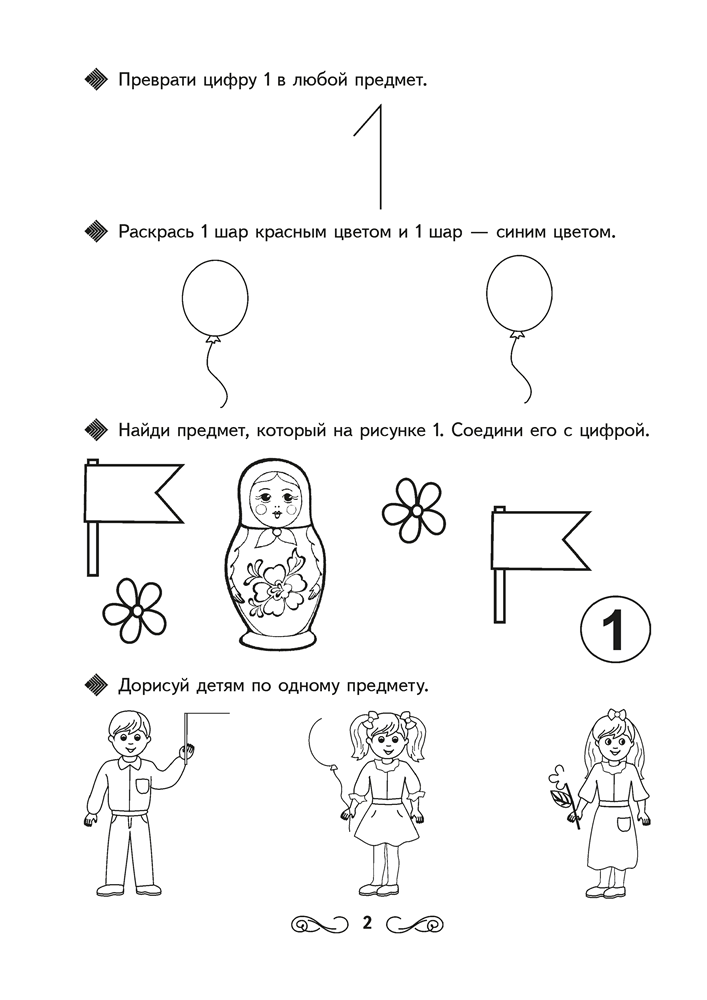 Преврати цифру 1 в любой предмет.

1

Раскрась 1 шар красным цветом и 1 шар — синим цветом.

Найди предмет, который на рисунке 1. Соедини его с цифрой.

1

Дорисуй детям по одному предмету.

2