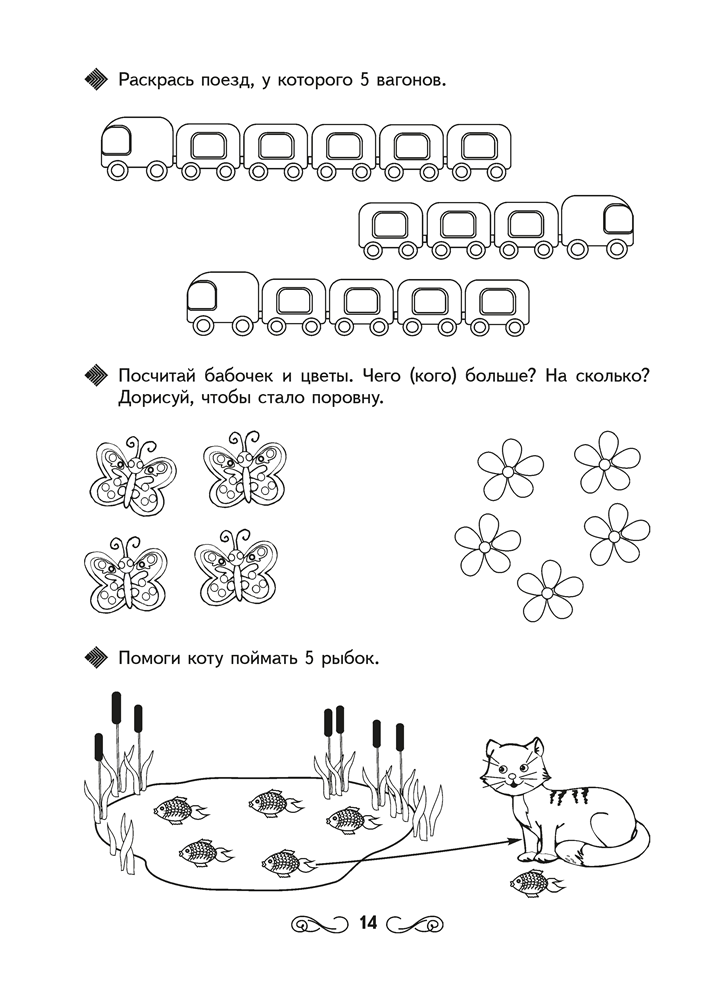 Раскрась поезд, у которого 5 вагонов.

Посчитай бабочек и цветы. Чего (кого) больше? На сколько? Дорисуй, чтобы стало поровну.

Помоги коту поймать 5 рыбок.

14